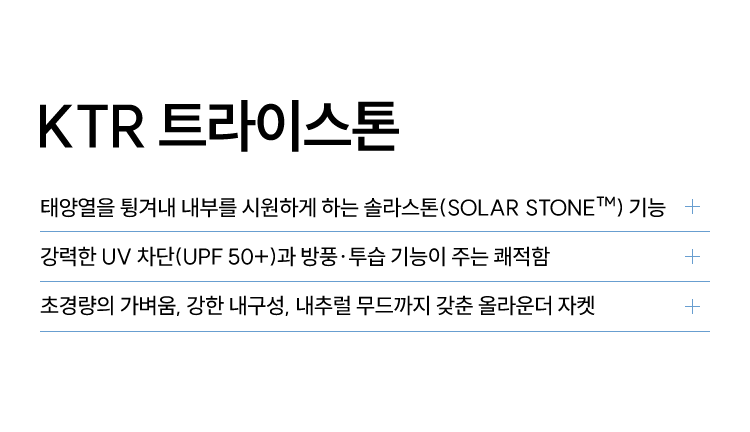 KTR 트라이스톤

태양열을 튕겨내 내부를 시원하게 하는 솔라스톤(SOLAR STONE™) 기능 +

강력한 UV 차단(UPF 50+)과 방풍·투습 기능이 주는 쾌적함 +

초경량의 가벼움, 강한 내구성, 내추럴 무드까지 갖춘 올라운더 자켓 +